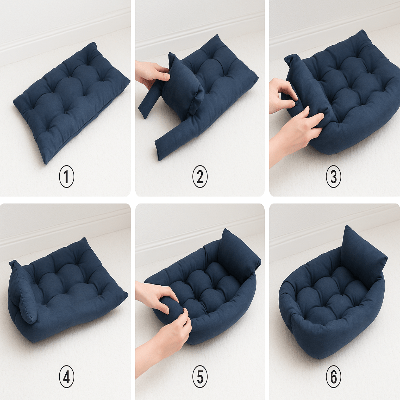 ①
②
③
④
⑤
⑥